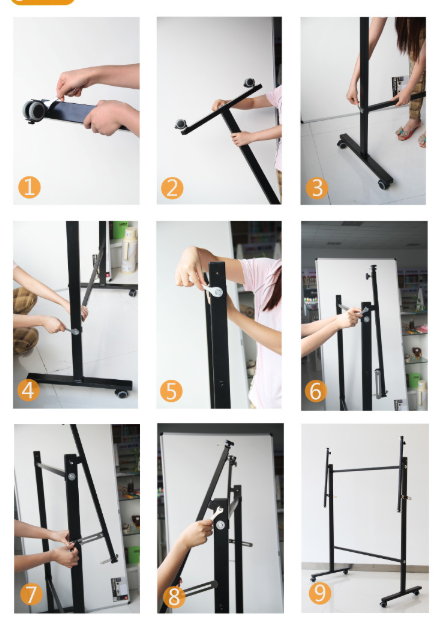 1

2

3

4

5

6

7

8

9