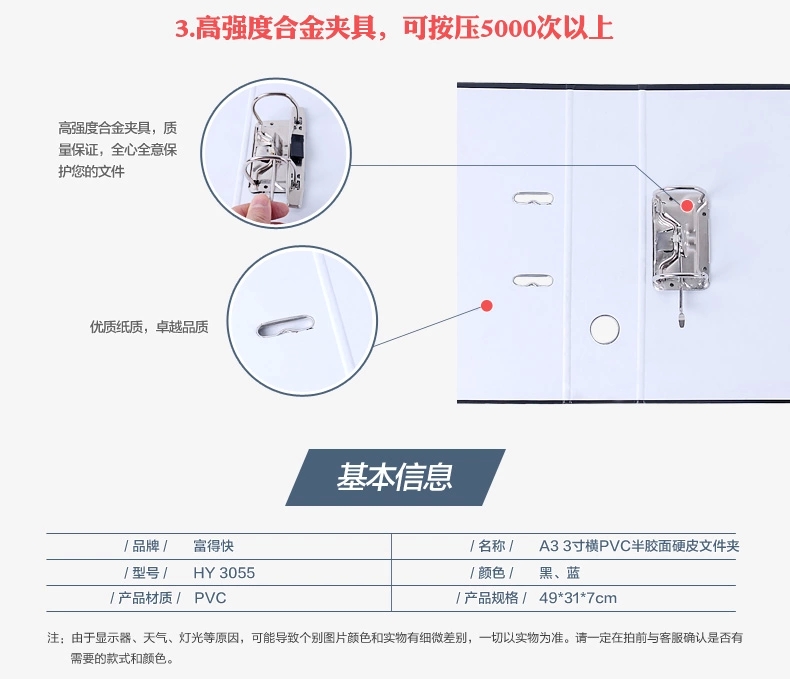 3.高强度合金夹具，可按压5000次以上

高强度合金夹具，质量保证，全心全意保护您的文件

优质纸质，卓越品质

基本信息

| / 品牌 / | 富得快 | / 名称 / | A3 3寸横PVC半胶面硬皮文件夹 |
|---|---|---|---|
| / 型号 / | HY 3055 | / 颜色 / | 黑、蓝 |
| / 产品材质 / | PVC | / 产品规格 / | 49*31*7cm |

注：由于显示器、天气、灯光等原因，可能导致个别图片颜色和实物有细微差别，一切以实物为准。请一定在拍前与客服确认是否有需要的款式和颜色。