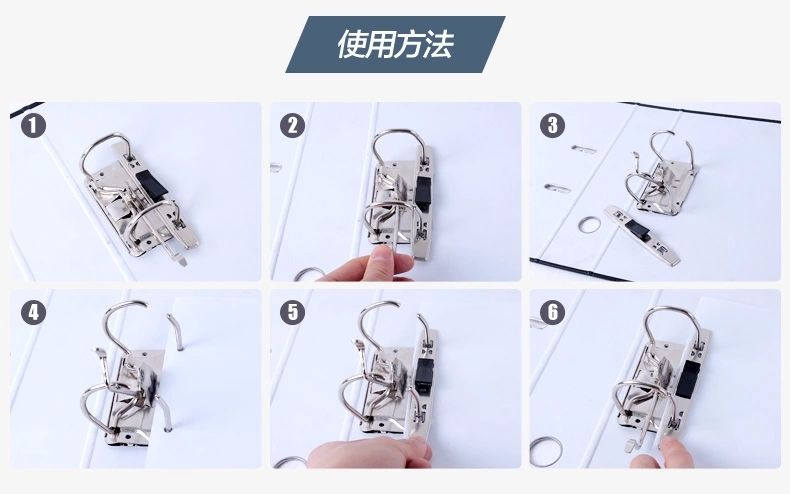 使用方法

1

2

3

4

5

6