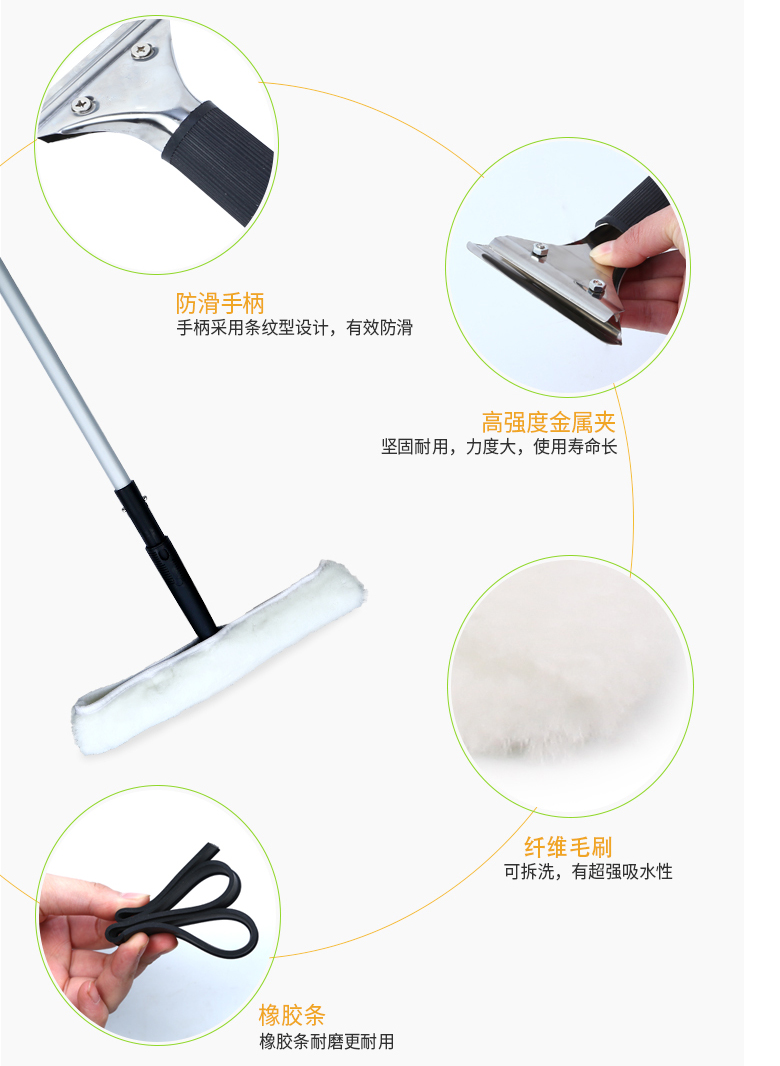 防滑手柄
手柄采用条纹型设计，有效防滑

高强度金属夹
坚固耐用，力度大，使用寿命长

纤维毛刷
可拆洗，有超强吸水性

橡胶条
橡胶条耐磨更耐用