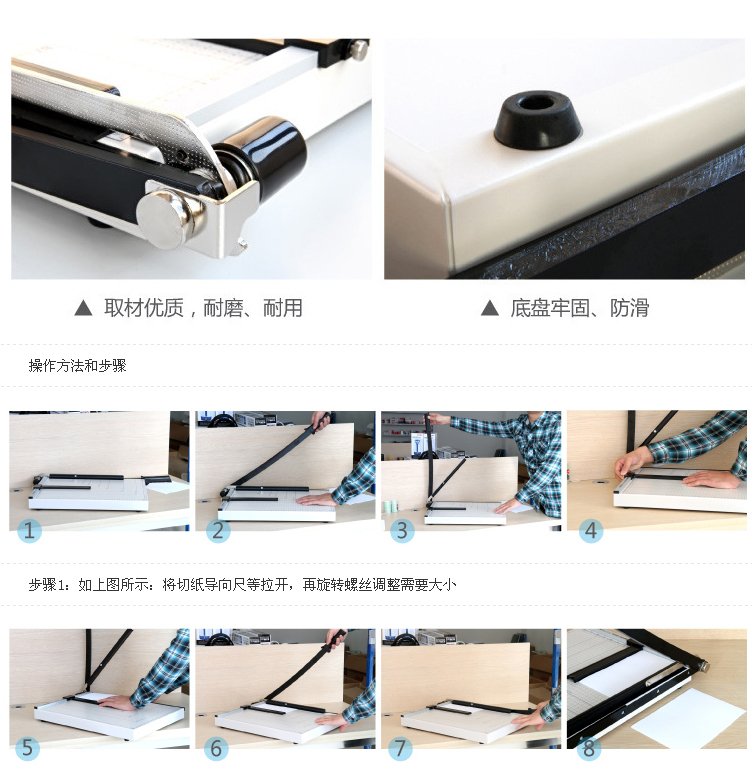 ▲ 取材优质，耐磨、耐用

▲ 底盘牢固、防滑

操作方法和步骤

1

2

3

4

步骤1：如上图所示：将切纸导向尺等拉开，再旋转螺丝调整需要大小

5

6

7

8