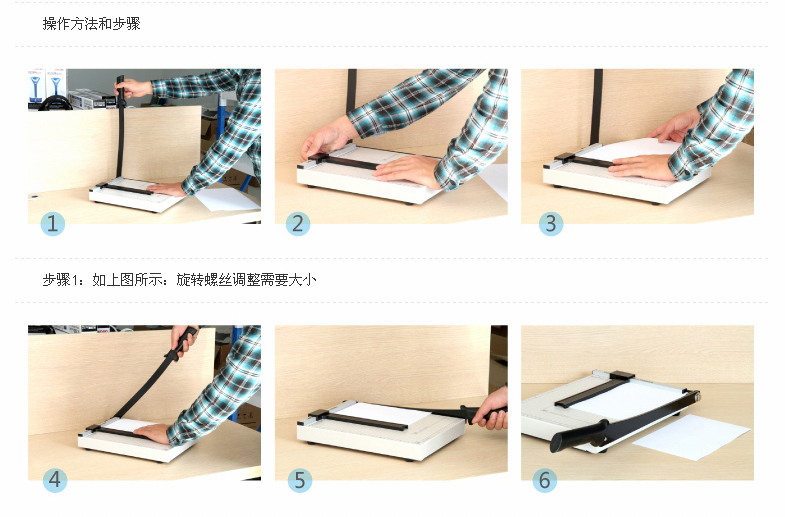 操作方法和步骤

1

2

3

步骤1：如上图所示：旋转螺丝调整需要大小

4

5

6