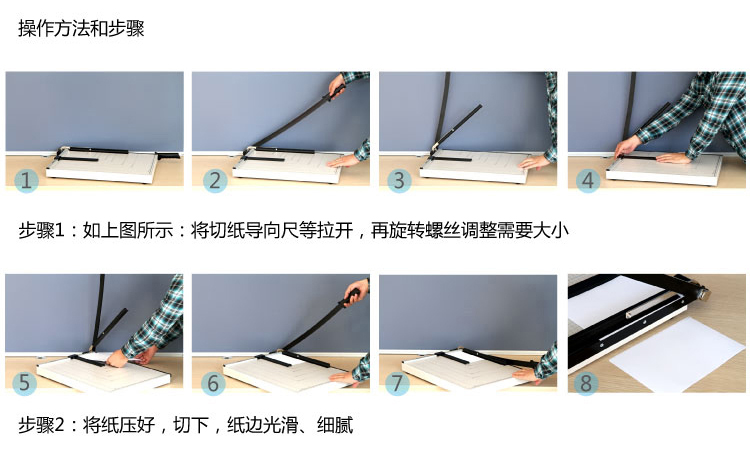 操作方法和步骤

1

2

3

4

步骤1：如上图所示：将切纸导向尺等拉开，再旋转螺丝调整需要大小

5

6

7

8

步骤2：将纸压好，切下，纸边光滑、细腻