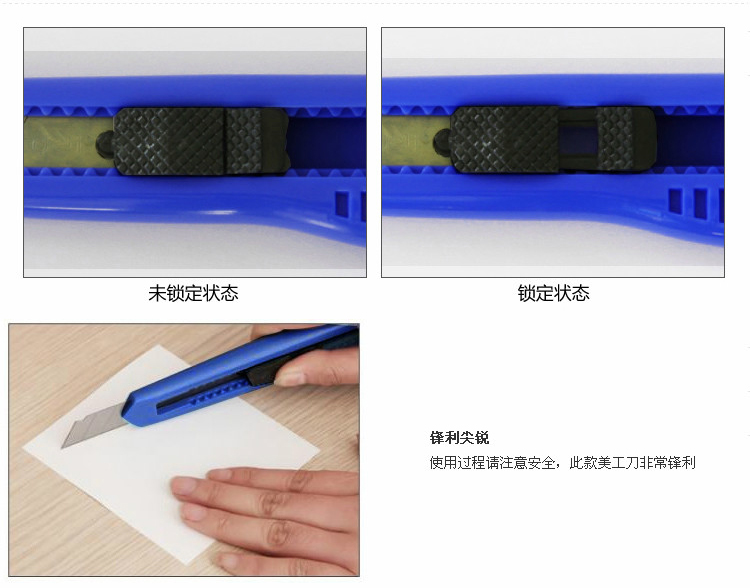 未锁定状态

锁定状态

锋利尖锐

使用过程请注意安全，此款美工刀非常锋利