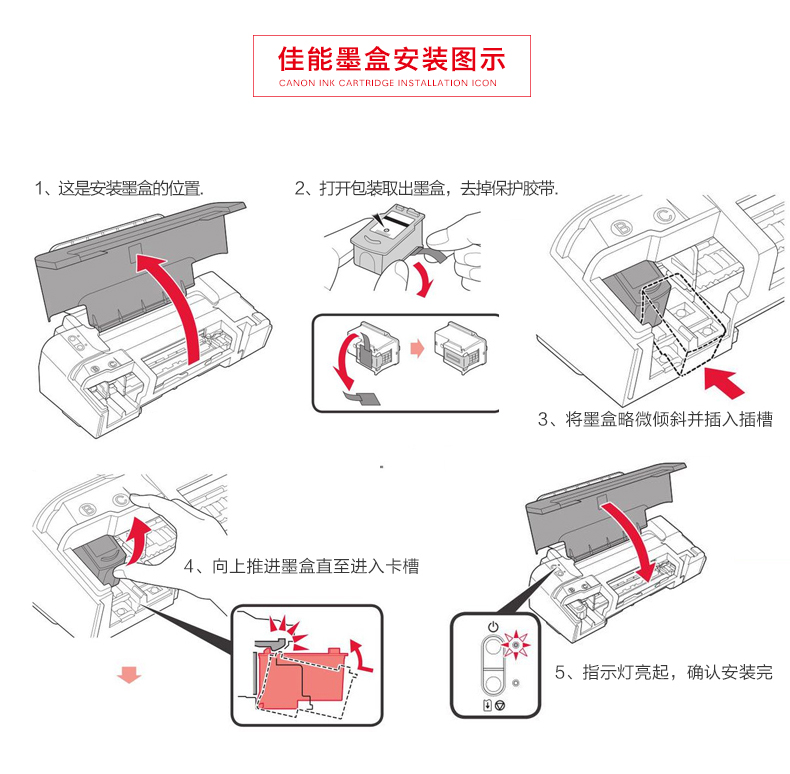 佳能墨盒安装图示
CANON INK CARTRIDGE INSTALLATION ICON

1、这是安装墨盒的位置.

2、打开包装取出墨盒，去掉保护胶带.

B C

3、将墨盒略微倾斜并插入插槽

B C

4、向上推进墨盒直至进入卡槽

5、指示灯亮起，确认安装完