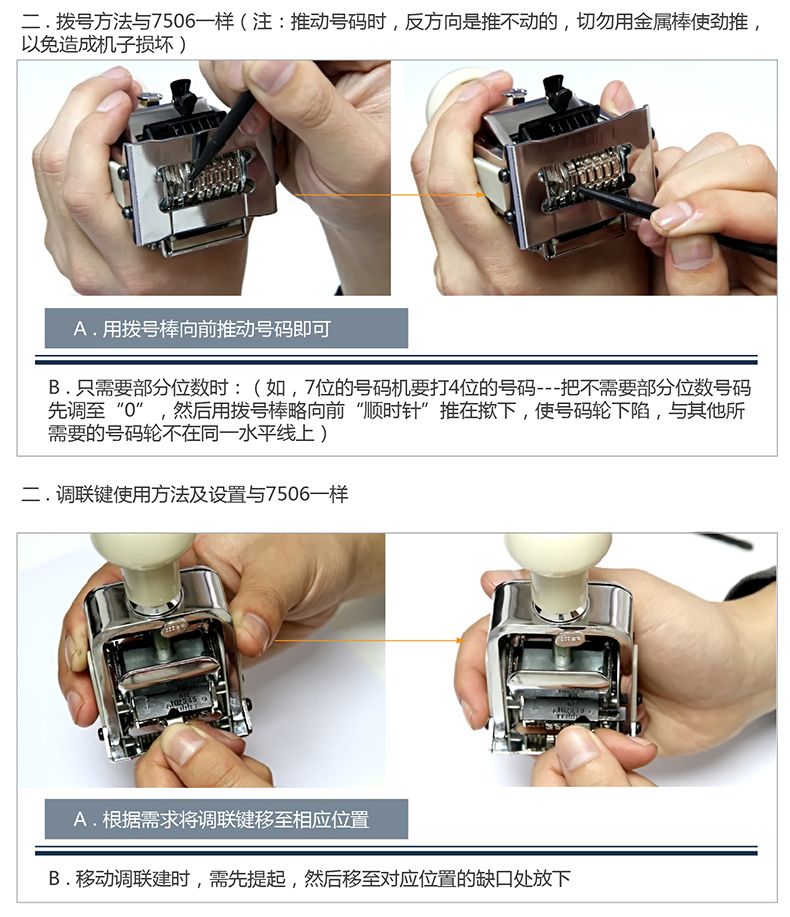 二．拨号方法与7506一样（注：推动号码时，反方向是推不动的，切勿用金属棒使劲推，以免造成机子损坏）

A．用拨号棒向前推动号码即可

B．只需要部分位数时：（如，7位的号码机要打4位的号码---把不需要部分位数号码先调至“0”，然后用拨号棒略向前“顺时针”推在揿下，使号码轮下陷，与其他所需要的号码轮不在同一水平线上）

二．调联键使用方法及设置与7506一样

A．根据需求将调联键移至相应位置

B．移动调联建时，需先提起，然后移至对应位置的缺口处放下