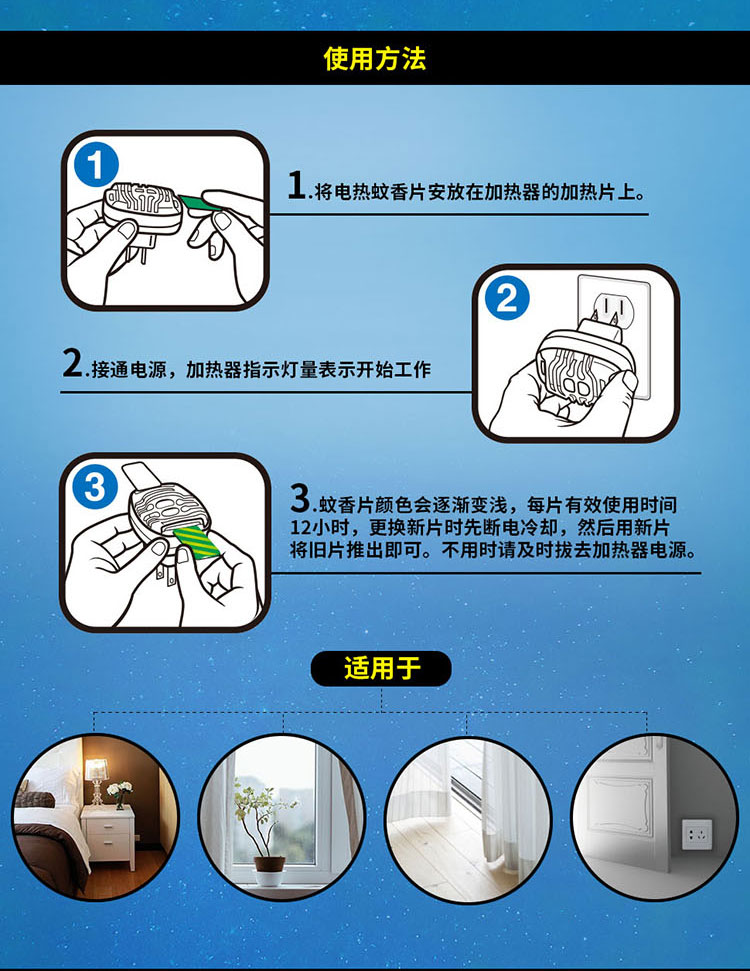 使用方法

1

1.将电热蚊香片安放在加热器的加热片上。

2

2.接通电源，加热器指示灯量表示开始工作

3

3.蚊香片颜色会逐渐变浅，每片有效使用时间12小时，更换新片时先断电冷却，然后用新片将旧片推出即可。不用时请及时拔去加热器电源。

适用于