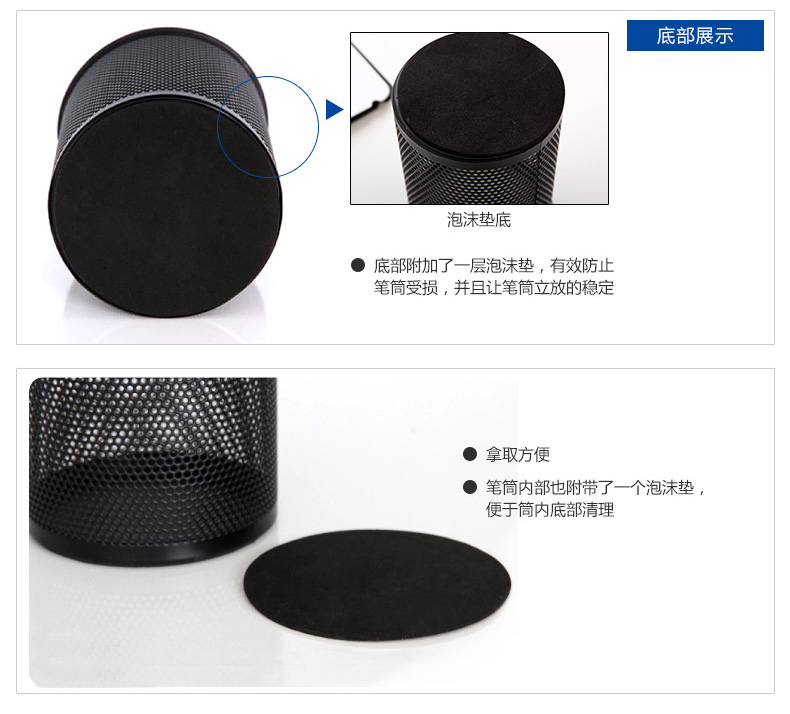 底部展示

泡沫垫底

● 底部附加了一层泡沫垫，有效防止笔筒受损，并且让笔筒立放的稳定

● 拿取方便

● 笔筒内部也附带了一个泡沫垫，便于筒内底部清理