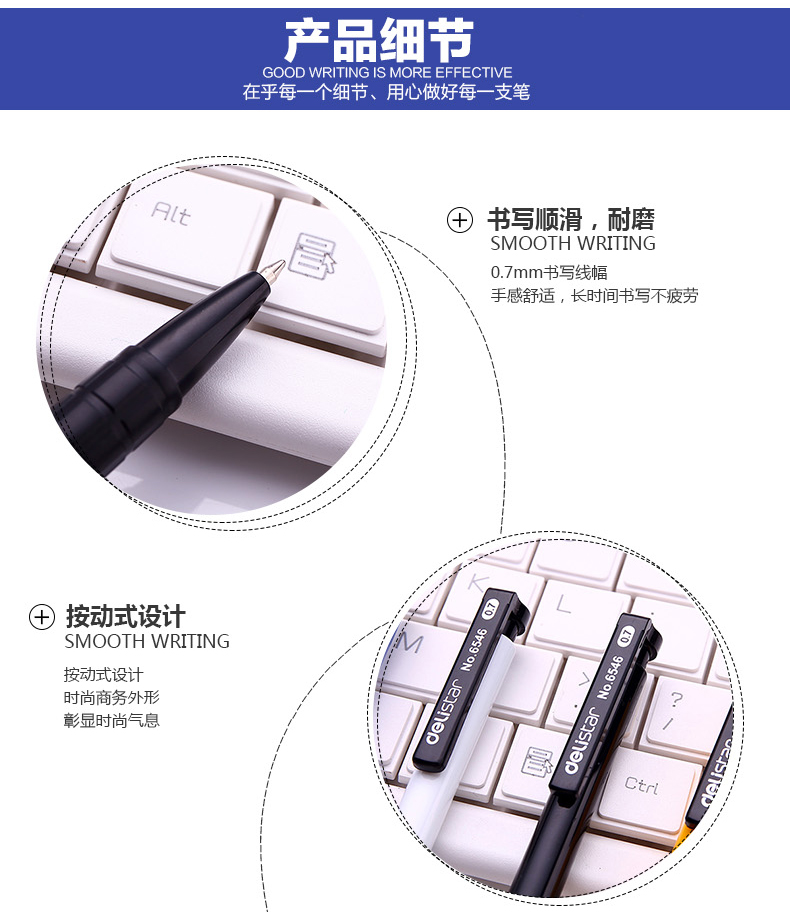 产品细节
GOOD WRITING IS MORE EFFECTIVE
在乎每一个细节、用心做好每一支笔

Alt

书写顺滑，耐磨
SMOOTH WRITING
0.7mm书写线幅
手感舒适，长时间书写不疲劳

按动式设计
SMOOTH WRITING
按动式设计
时尚商务外形
彰显时尚气息

K
L
M
>
?
/
Ctrl
delistar No.6546 0.7
delistar No.6546 0.7
delistar